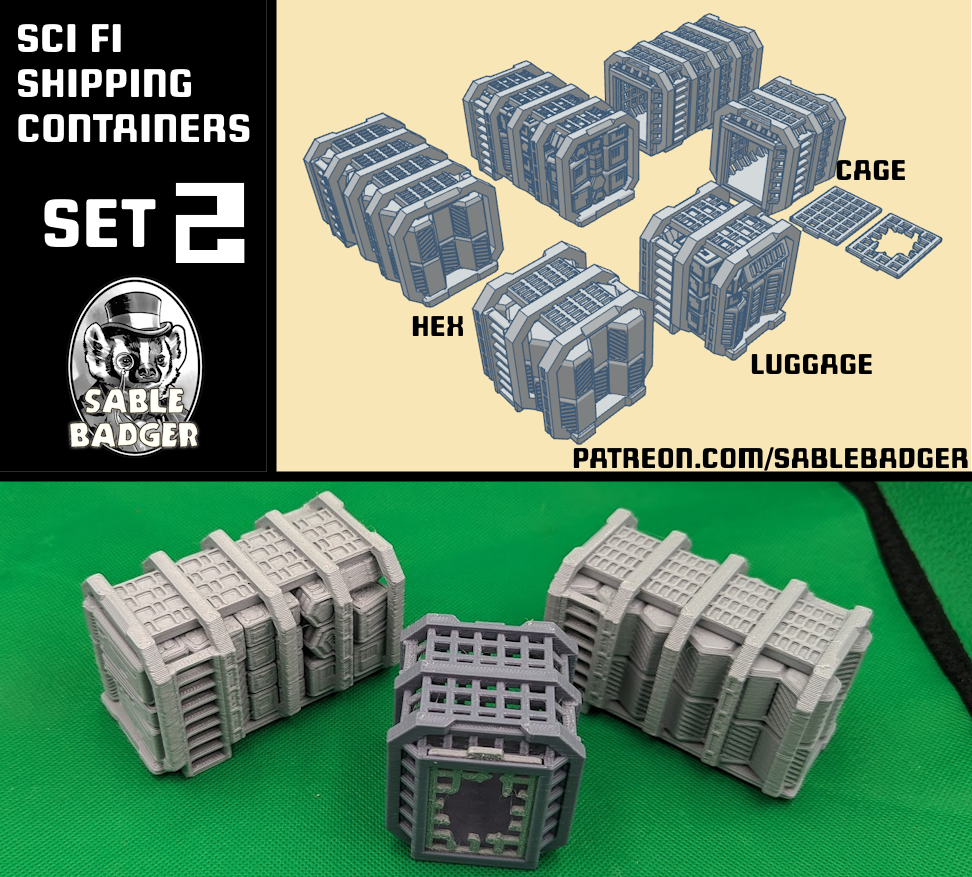 SCI FI SHIPPING CONTAINERS

SET 2

SABLE BADGER

CAGE

HEX

LUGGAGE

PATREON.COM/SABLEBADGER